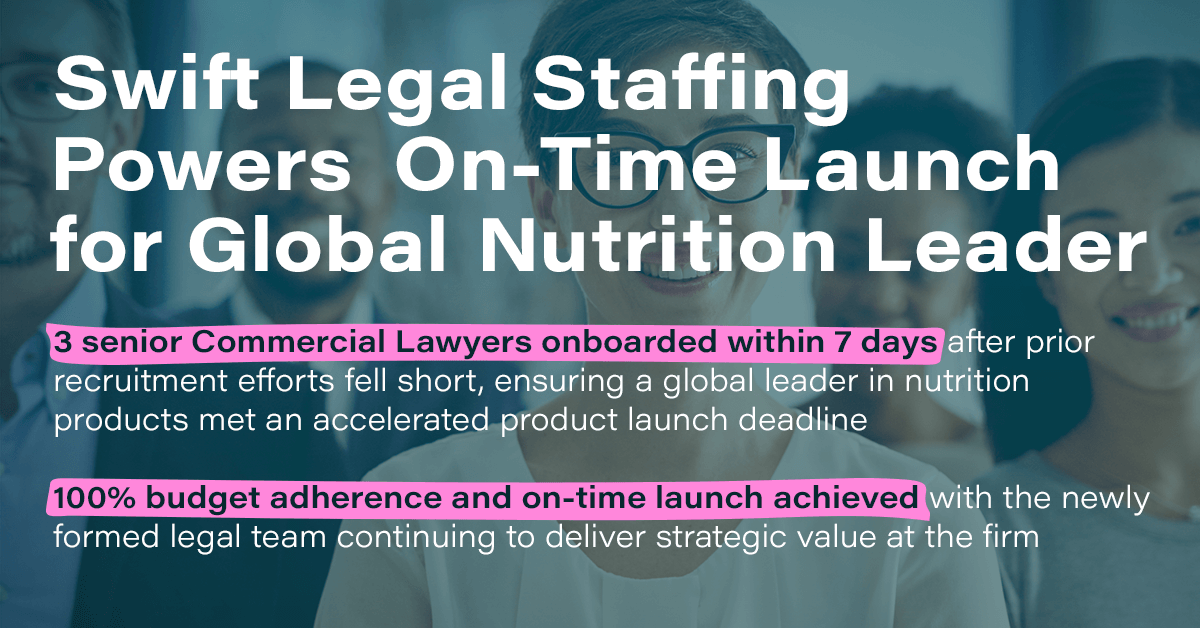 Swift Legal Staffing Powers On-Time Launch for Global Nutrition Leader

3 senior Commercial Lawyers onboarded within 7 days after prior recruitment efforts fell short, ensuring a global leader in nutrition products met an accelerated product launch deadline

100% budget adherence and on-time launch achieved with the newly formed legal team continuing to deliver strategic value at the firm