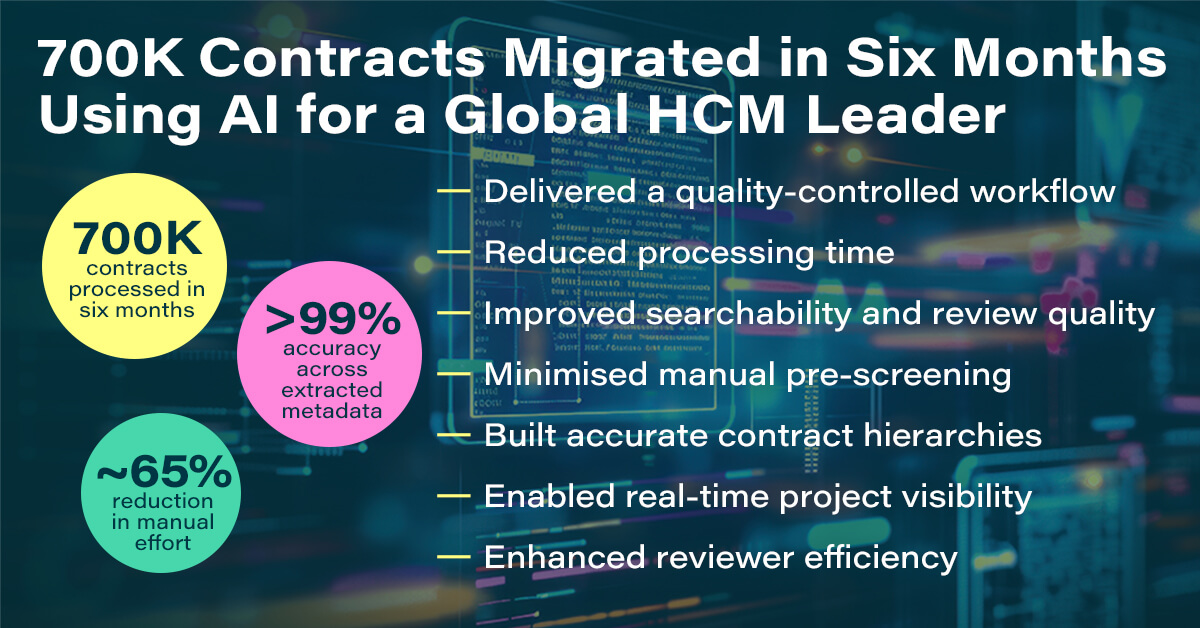 700K Contracts Migrated in Six Months Using AI for a Global HCM Leader

700K contracts processed in six months

>99% accuracy across extracted metadata

~65% reduction in manual effort

— Delivered a quality-controlled workflow
— Reduced processing time
— Improved searchability and review quality
— Minimised manual pre-screening
— Built accurate contract hierarchies
— Enabled real-time project visibility
— Enhanced reviewer efficiency