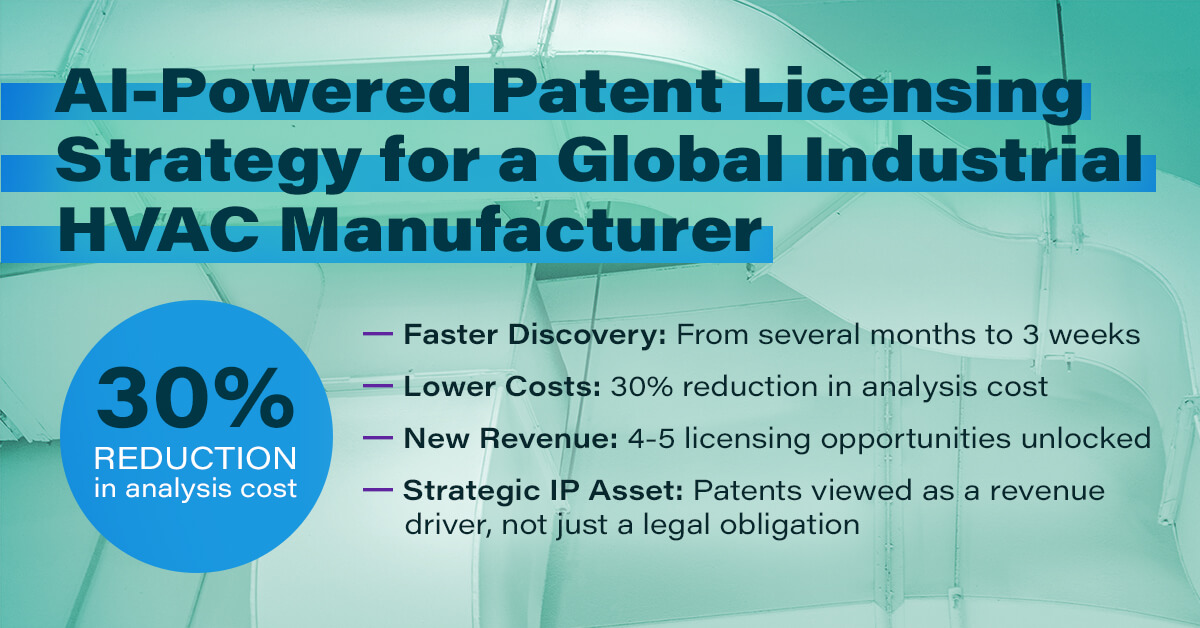 AI-Powered Patent Licensing Strategy for a Global Industrial HVAC Manufacturer

30%
REDUCTION
in analysis cost

— Faster Discovery: From several months to 3 weeks

— Lower Costs: 30% reduction in analysis cost

— New Revenue: 4-5 licensing opportunities unlocked

— Strategic IP Asset: Patents viewed as a revenue driver, not just a legal obligation